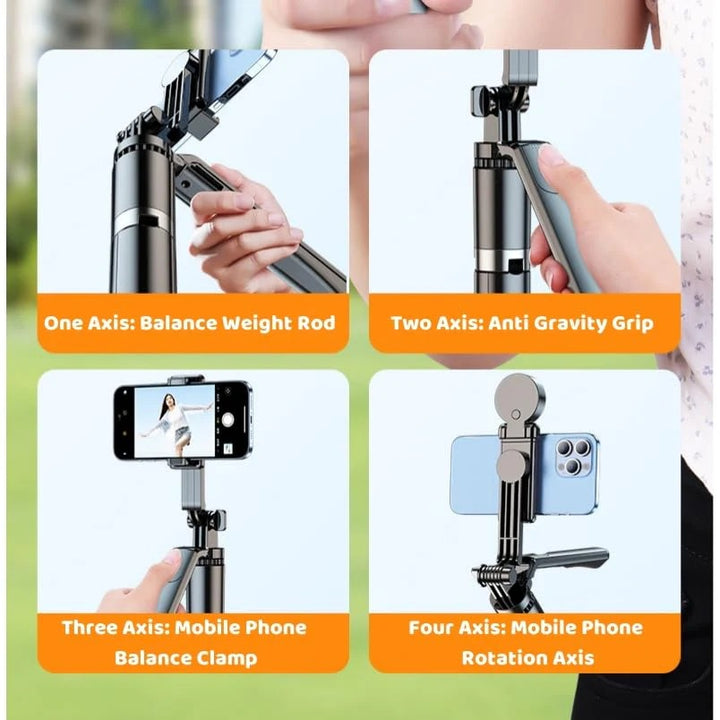 One Axis: Balance Weight Rod

Two Axis: Anti Gravity Grip

Three Axis: Mobile Phone Balance Clamp

Four Axis: Mobile Phone Rotation Axis